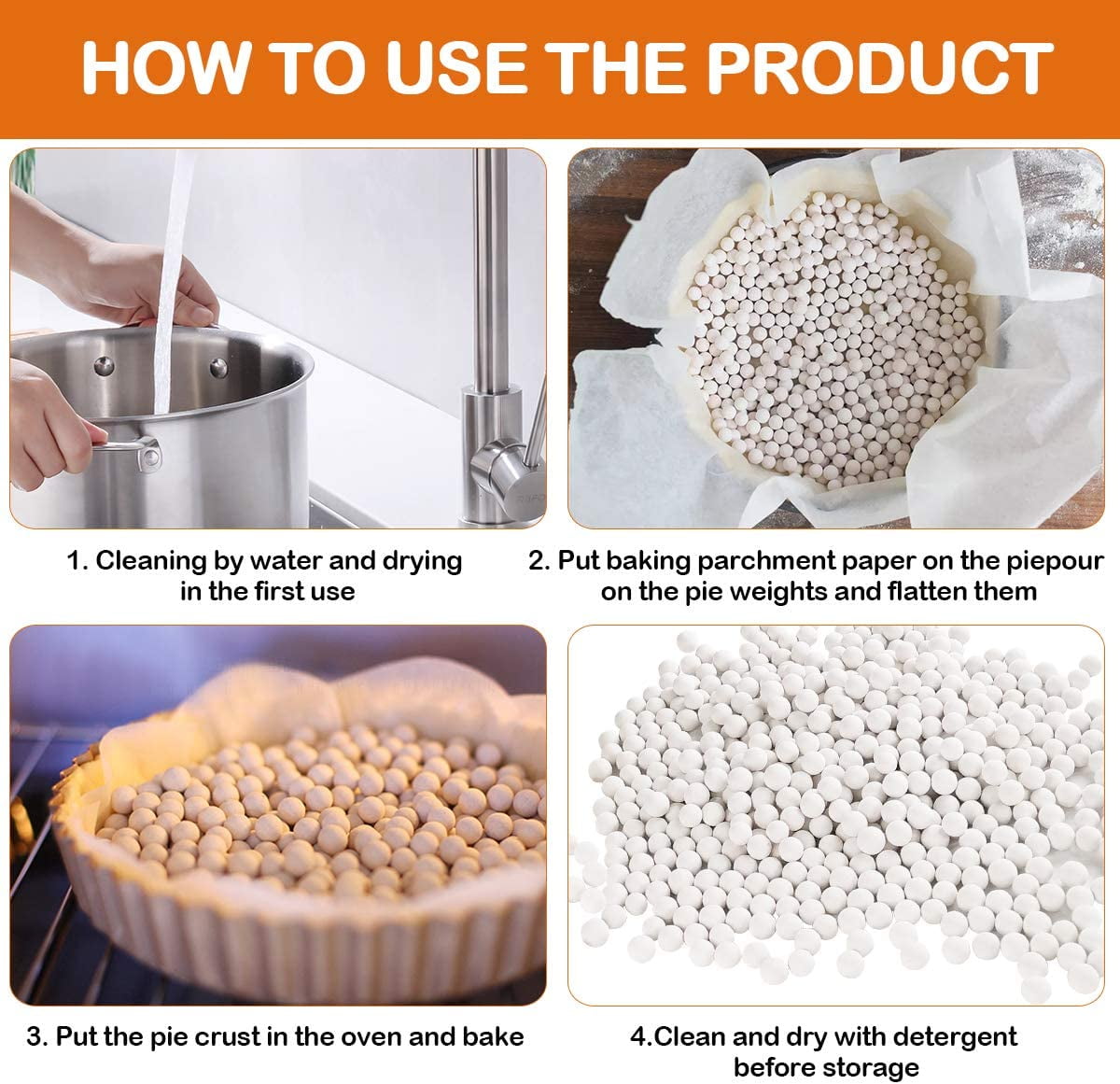 HOW TO USE THE PRODUCT

1. Cleaning by water and drying in the first use

2. Put baking parchment paper on the piepour on the pie weights and flatten them

3. Put the pie crust in the oven and bake

4.Clean and dry with detergent before storage