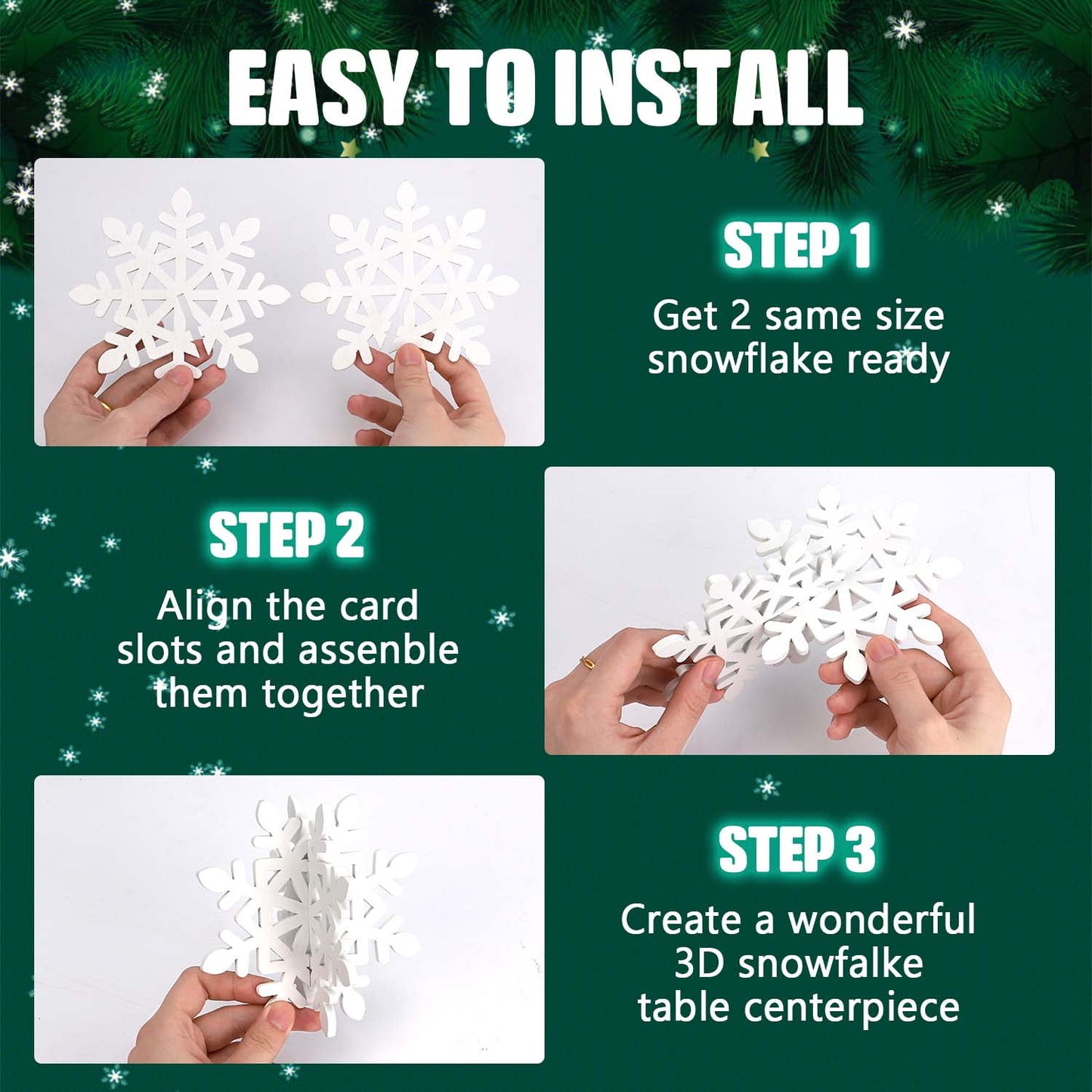 EASY TO INSTALL

STEP 1
Get 2 same size snowflake ready

STEP 2
Align the card slots and assenble them together

STEP 3
Create a wonderful 3D snowfalke table centerpiece