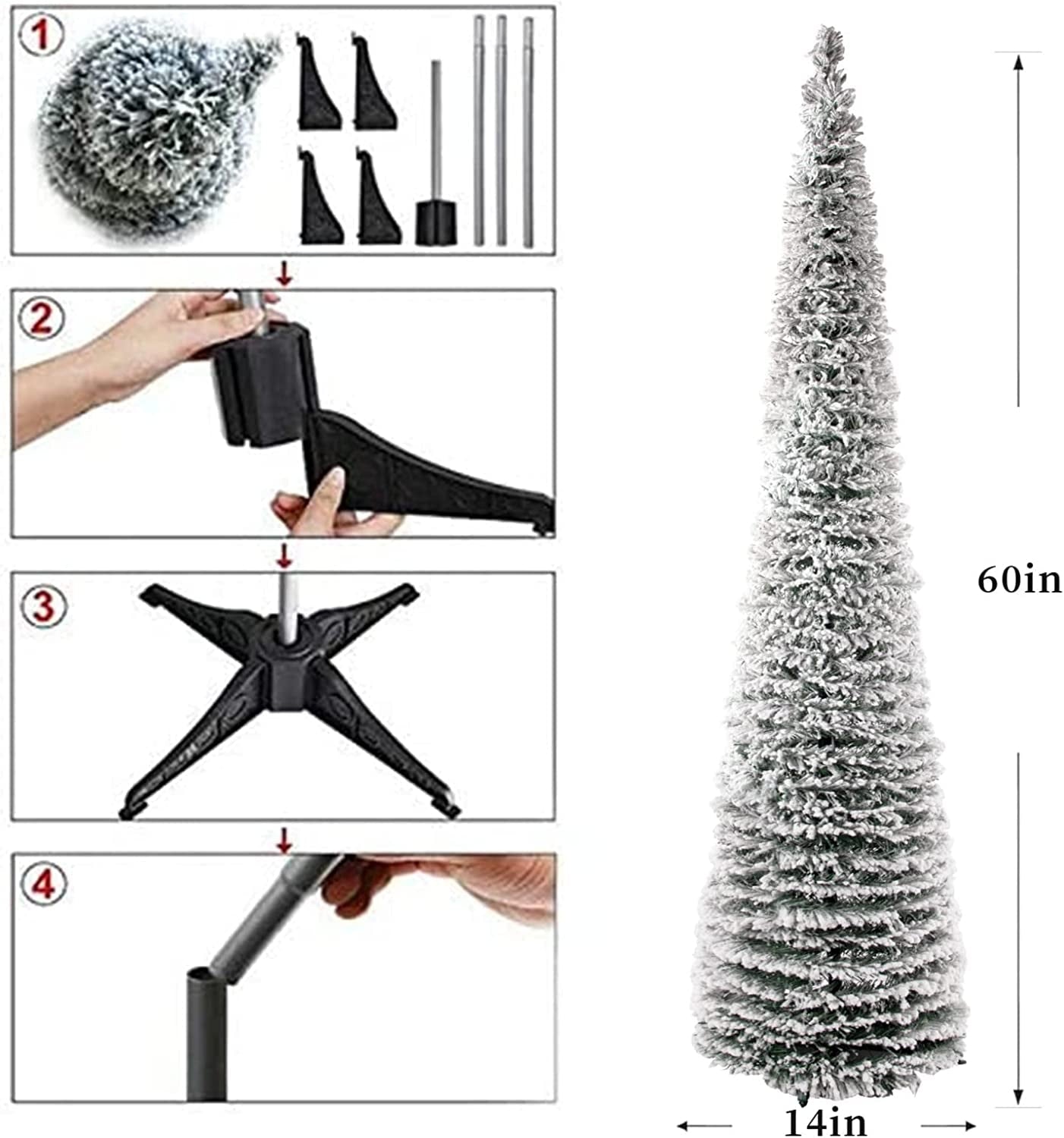 1

2

3

4

60in

14in