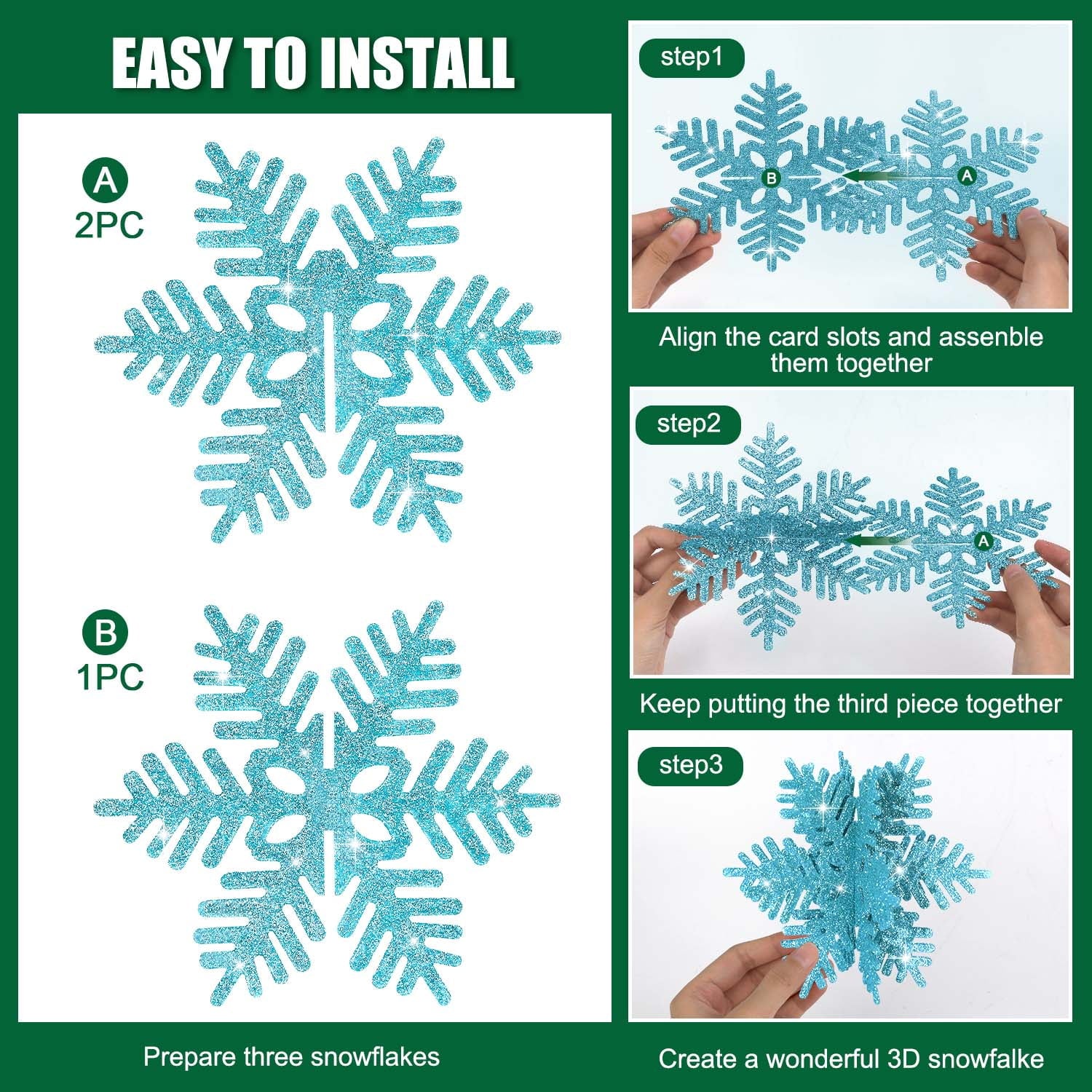 EASY TO INSTALL

A
2PC

B
1PC

Prepare three snowflakes

step1

B

A

Align the card slots and assenble them together

step2

A

Keep putting the third piece together

step3

Create a wonderful 3D snowfalke