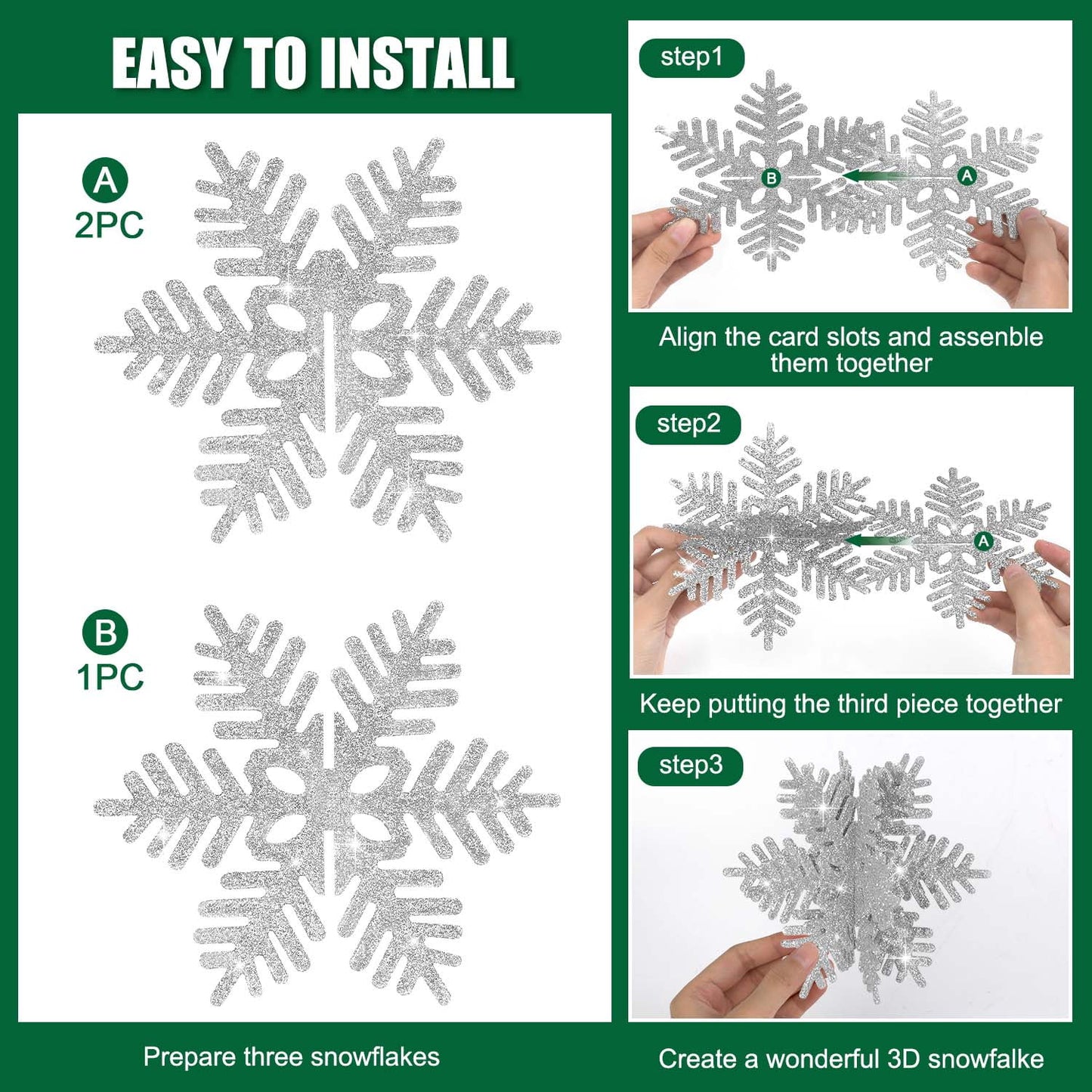 EASY TO INSTALL

A
2PC

B
1PC

Prepare three snowflakes

step1

B

A

Align the card slots and assenble them together

step2

A

Keep putting the third piece together

step3

Create a wonderful 3D snowfalke