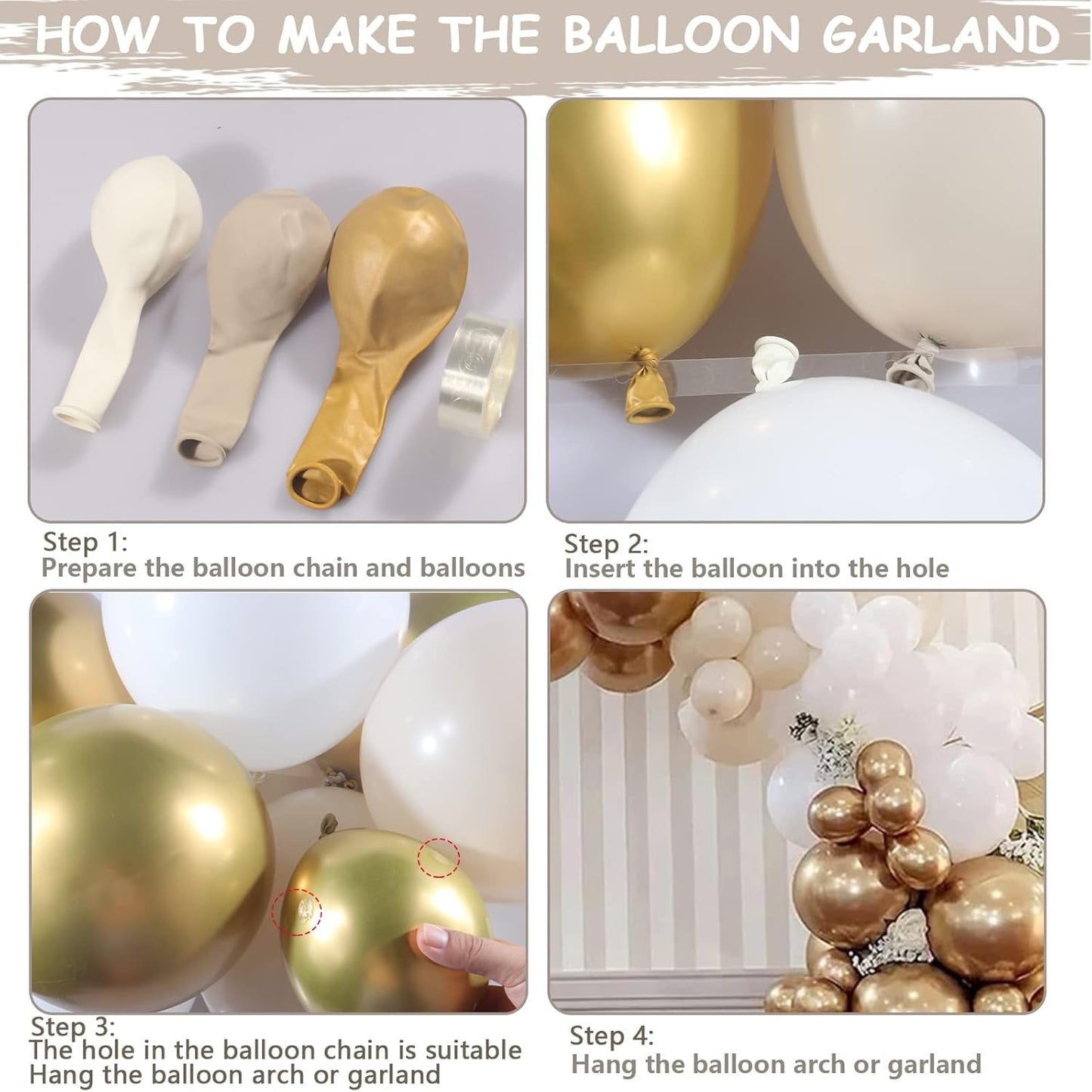 HOW TO MAKE THE BALLOON GARLAND

Step 1:
Prepare the balloon chain and balloons

Step 2:
Insert the balloon into the hole

Step 3:
The hole in the balloon chain is suitable
Hang the balloon arch or garland

Step 4:
Hang the balloon arch or garland