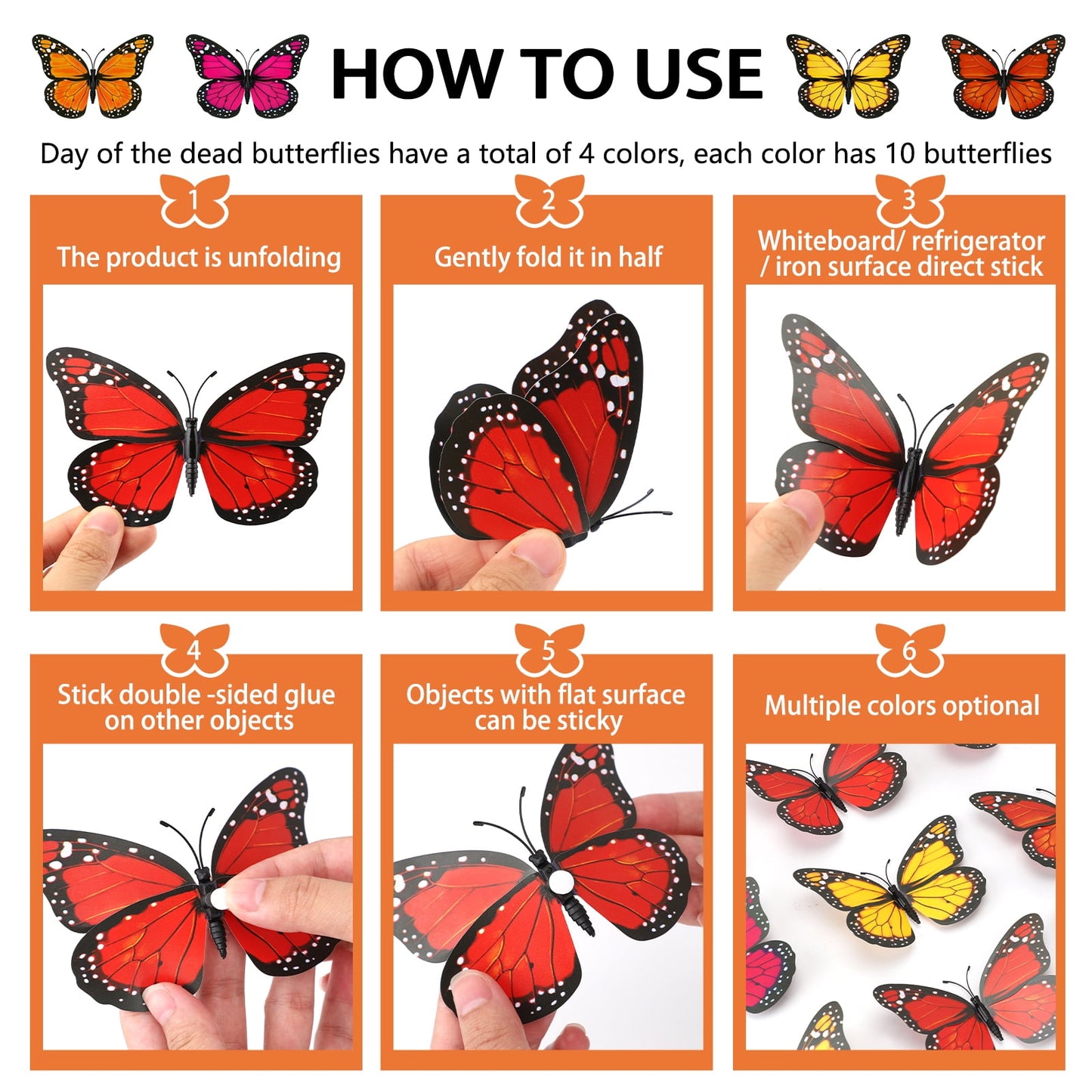 HOW TO USE

Day of the dead butterflies have a total of 4 colors, each color has 10 butterflies

1
The product is unfolding

2
Gently fold it in half

3
Whiteboard/ refrigerator / iron surface direct stick

4
Stick double -sided glue on other objects

5
Objects with flat surface can be sticky

6
Multiple colors optional