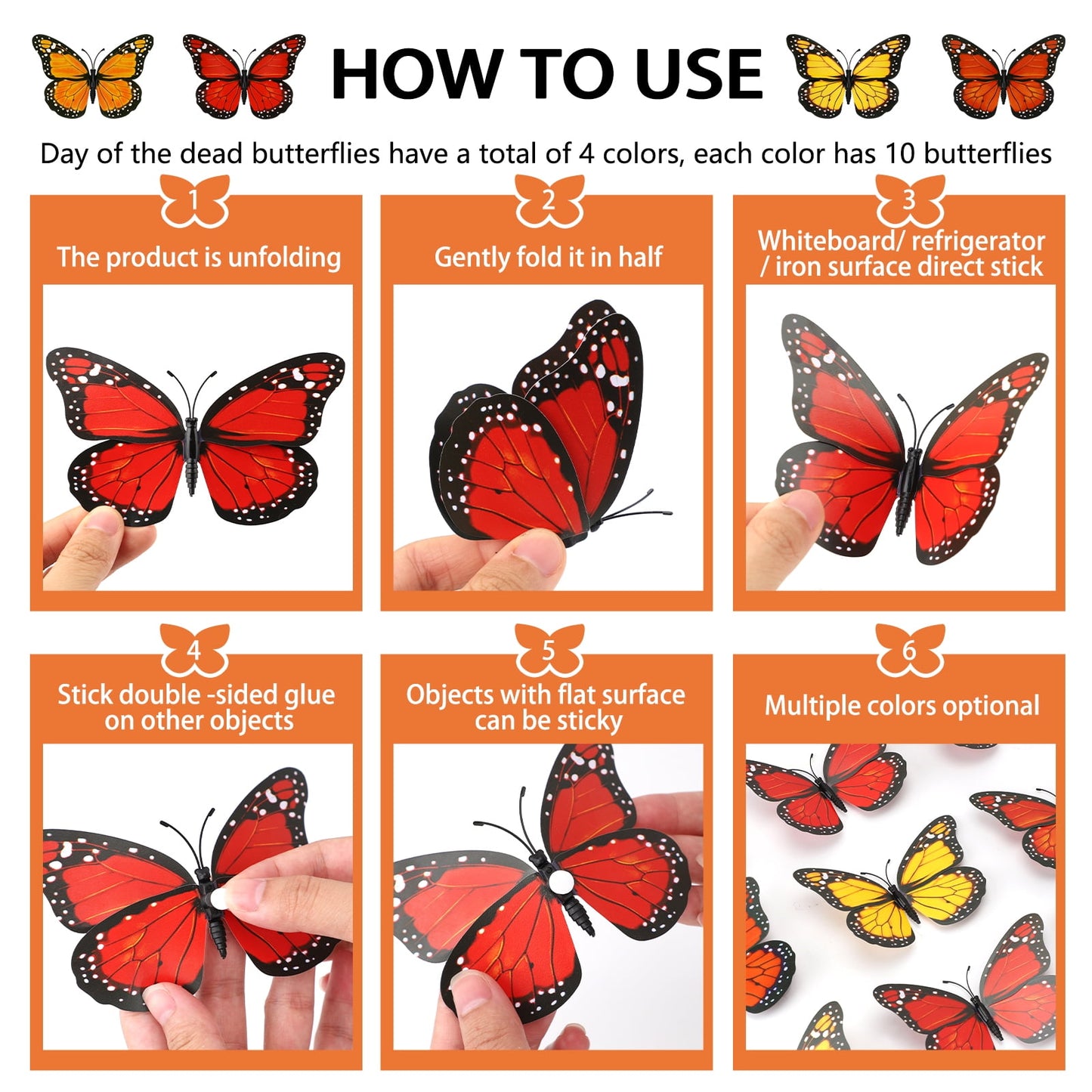 HOW TO USE

Day of the dead butterflies have a total of 4 colors, each color has 10 butterflies

1
The product is unfolding

2
Gently fold it in half

3
Whiteboard/ refrigerator / iron surface direct stick

4
Stick double -sided glue on other objects

5
Objects with flat surface can be sticky

6
Multiple colors optional