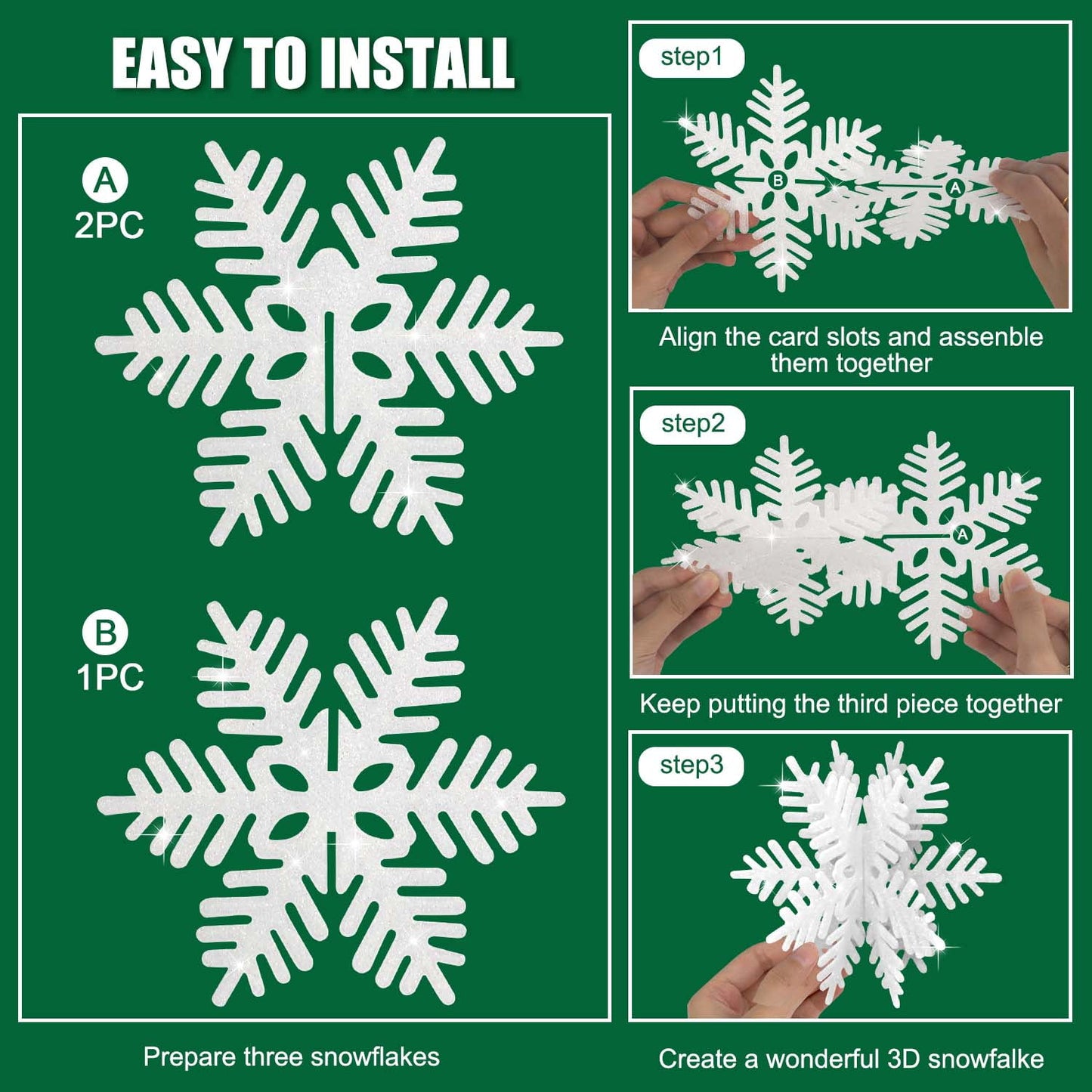 EASY TO INSTALL

A
2PC

B
1PC

Prepare three snowflakes

step1

B A

Align the card slots and assenble them together

step2

A

Keep putting the third piece together

step3

Create a wonderful 3D snowfalke