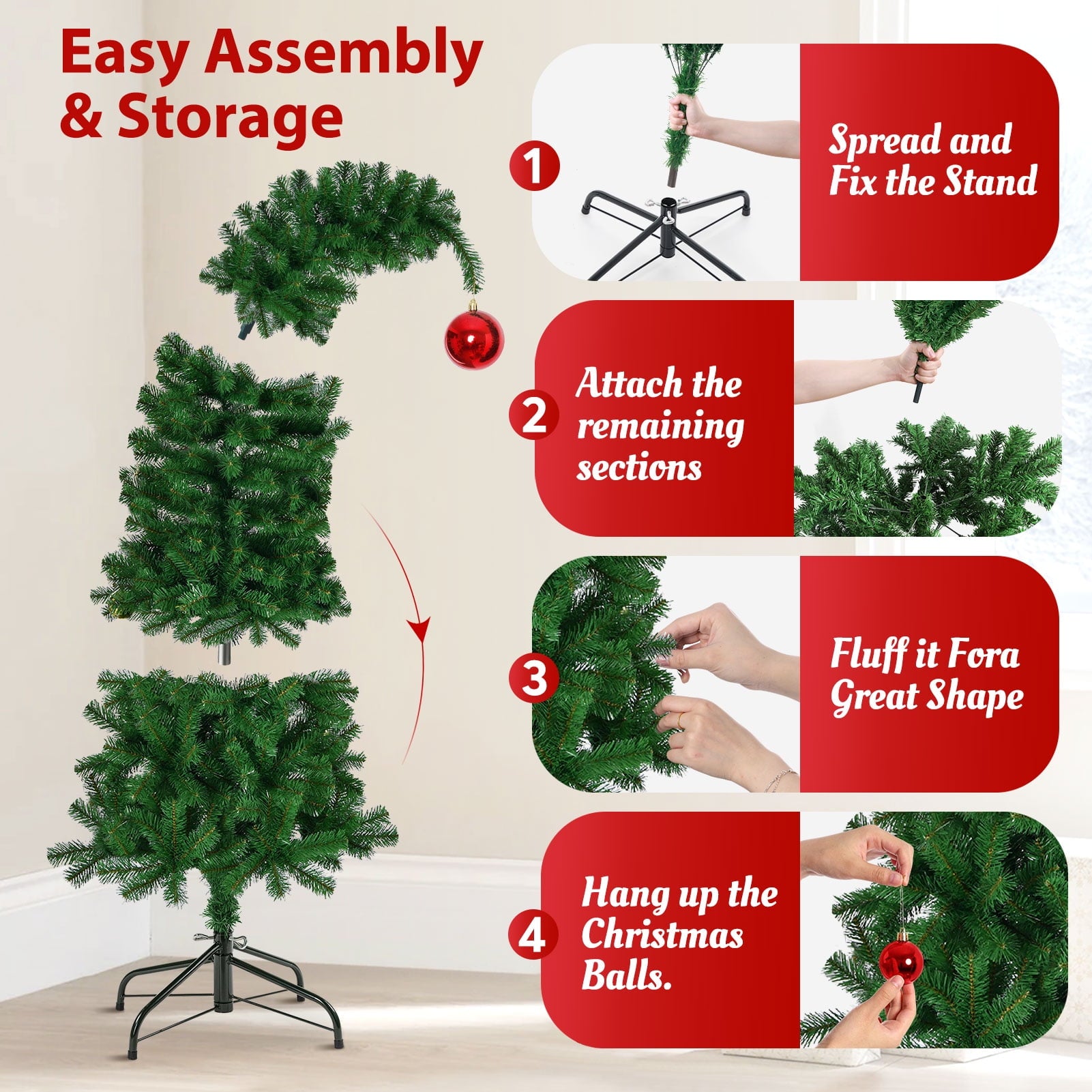 Easy Assembly & Storage

1

Spread and Fix the Stand

2

Attach the remaining sections

3

Fluff it Fora Great Shape

4

Hang up the Christmas Balls.