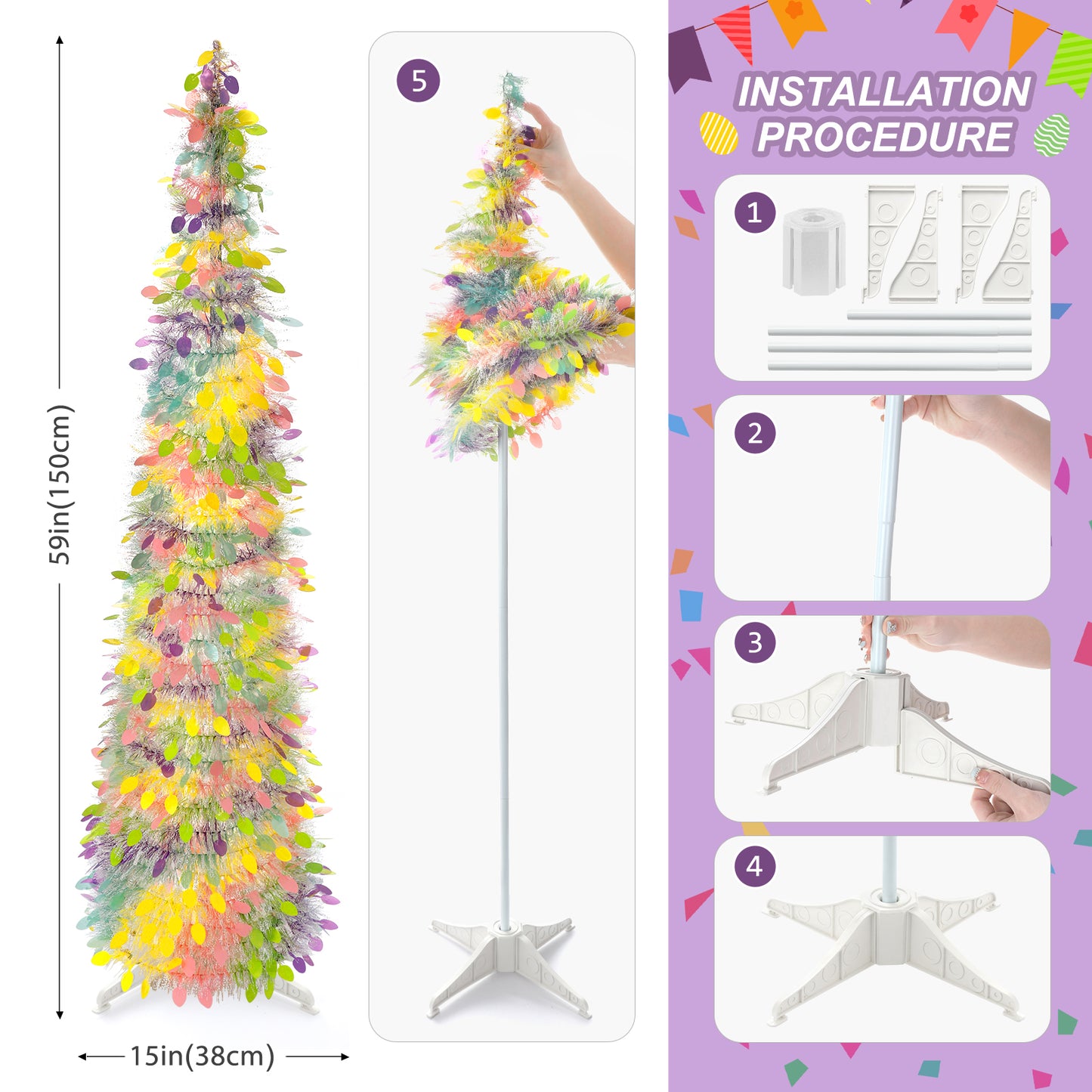 59in(150cm)

15in(38cm)

5

INSTALLATION PROCEDURE

1

2

3

4