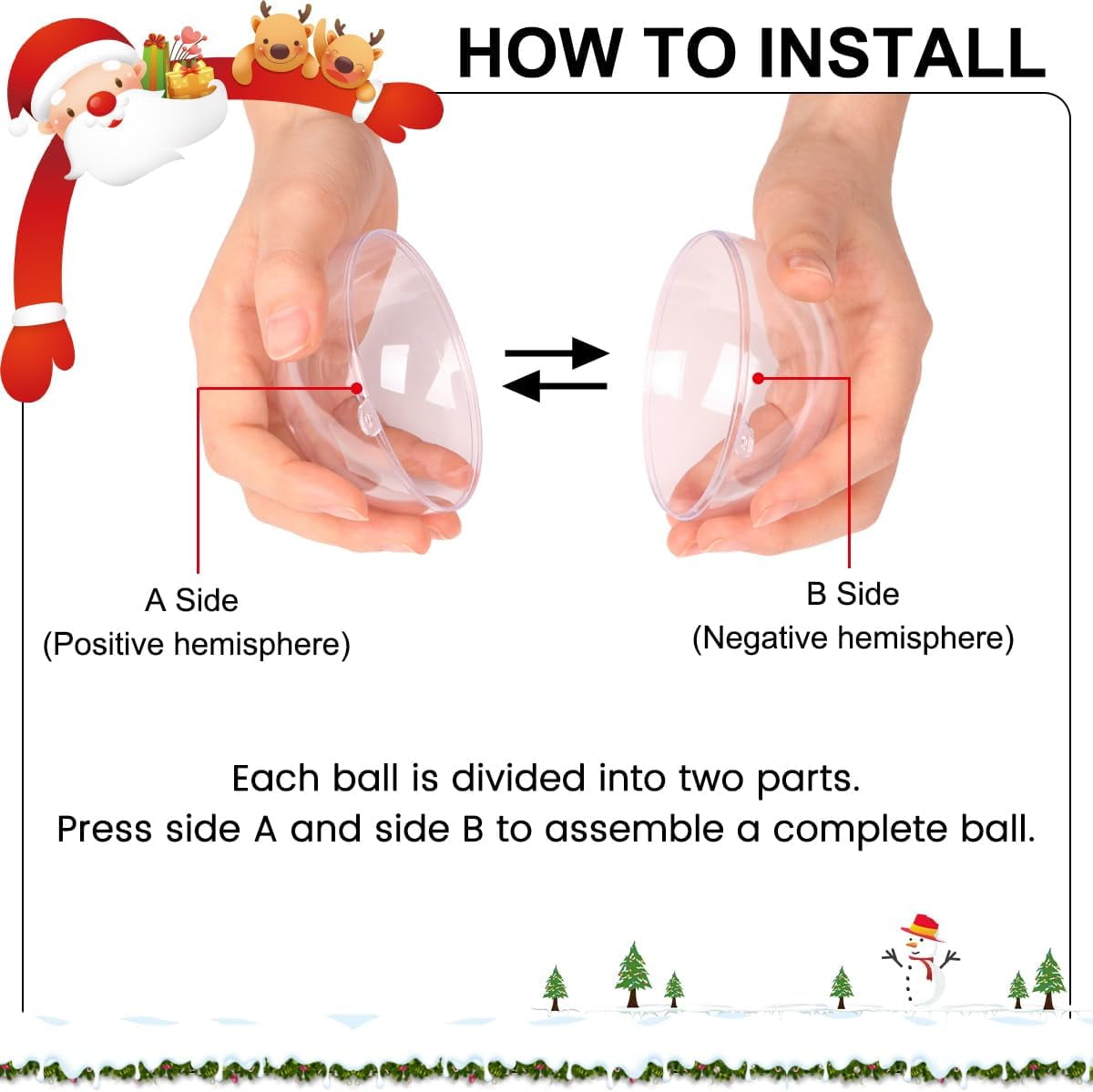 HOW TO INSTALL

A Side
(Positive hemisphere)

B Side
(Negative hemisphere)

Each ball is divided into two parts.
Press side A and side B to assemble a complete ball.