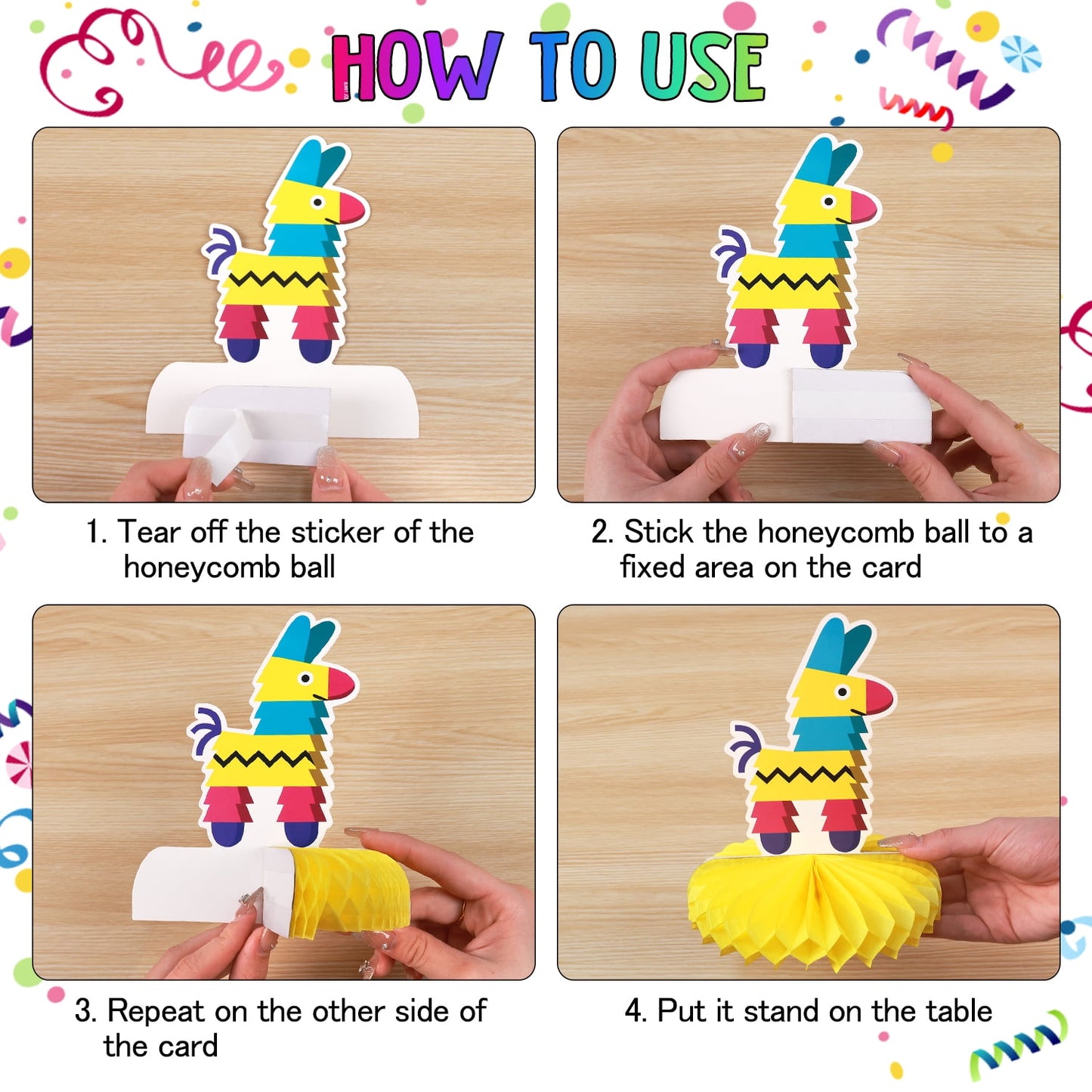 HOW TO USE

1. Tear off the sticker of the honeycomb ball

2. Stick the honeycomb ball to a fixed area on the card

3. Repeat on the other side of the card

4. Put it stand on the table